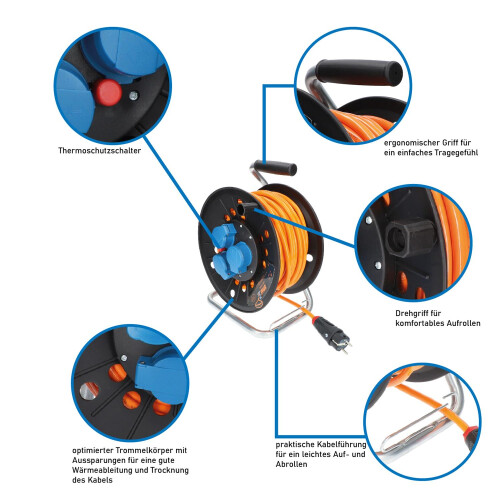 Thermoschutzschalter

ergonomischer Griff für ein einfaches Tragegefühl

Drehgriff für komfortables Aufrollen

optimierter Trommelkörper mit Aussparungen für eine gute Wärmeableitung und Trocknung des Kabels

praktische Kabelführung für ein leichtes Auf- und Abrollen